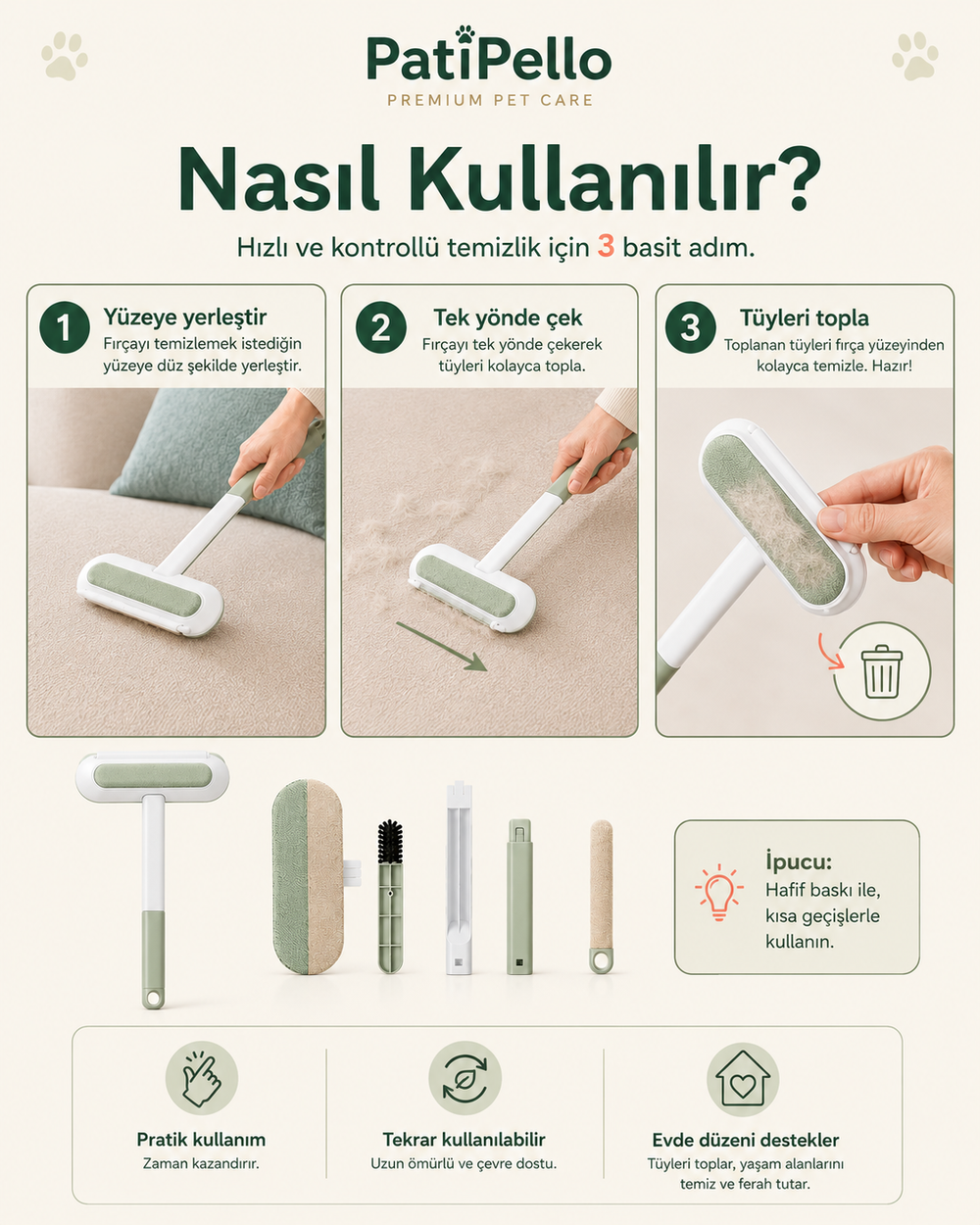 PatiPello
PREMIUM PET CARE

Nasıl Kullanılır?

Hızlı ve kontrollü temizlik için 3 basit adım.

1 Yüzeye yerleştir
Fırçayı temizlemek istediğin yüzeye düz şekilde yerleştir.

2 Tek yönde çek
Fırçayı tek yönde çekerek tüyleri kolayca topla.

3 Tüyleri topla
Toplanan tüyleri fırça yüzeyinden kolayca temizle. Hazır!

İpucu:
Hafif baskı ile, kısa geçişlerle kullanın.

Pratik kullanım
Zaman kazandırır.

Tekrar kullanılabilir
Uzun ömürlü ve çevre dostu.

Evde düzeni destekler
Tüyleri toplar, yaşam alanlarını temiz ve ferah tutar.