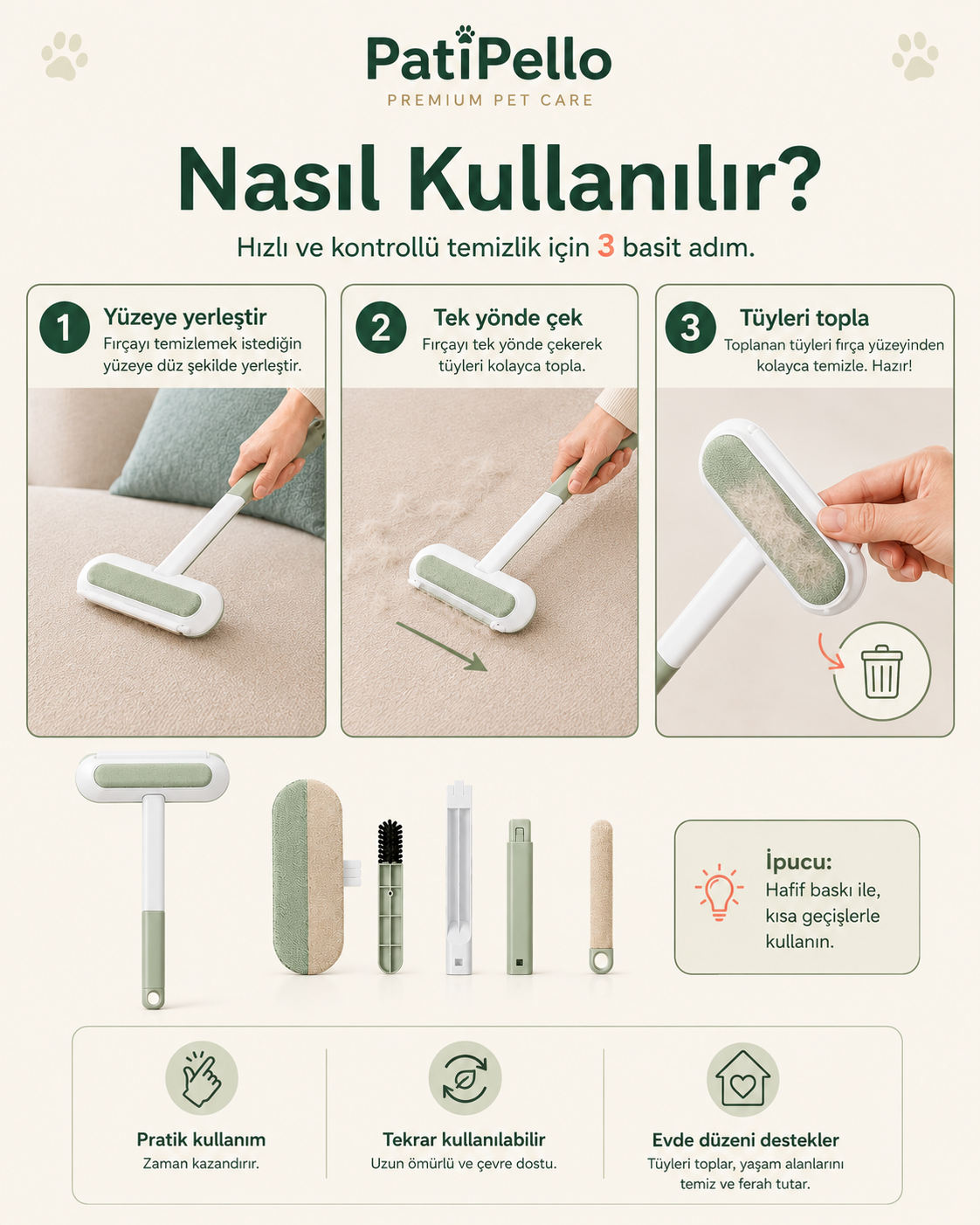 PatiPello
PREMIUM PET CARE

Nasıl Kullanılır?

Hızlı ve kontrollü temizlik için 3 basit adım.

1 Yüzeye yerleştir
Fırçayı temizlemek istediğin yüzeye düz şekilde yerleştir.

2 Tek yönde çek
Fırçayı tek yönde çekerek tüyleri kolayca topla.

3 Tüyleri topla
Toplanan tüyleri fırça yüzeyinden kolayca temizle. Hazır!

İpucu:
Hafif baskı ile, kısa geçişlerle kullanın.

Pratik kullanım
Zaman kazandırır.

Tekrar kullanılabilir
Uzun ömürlü ve çevre dostu.

Evde düzeni destekler
Tüyleri toplar, yaşam alanlarını temiz ve ferah tutar.